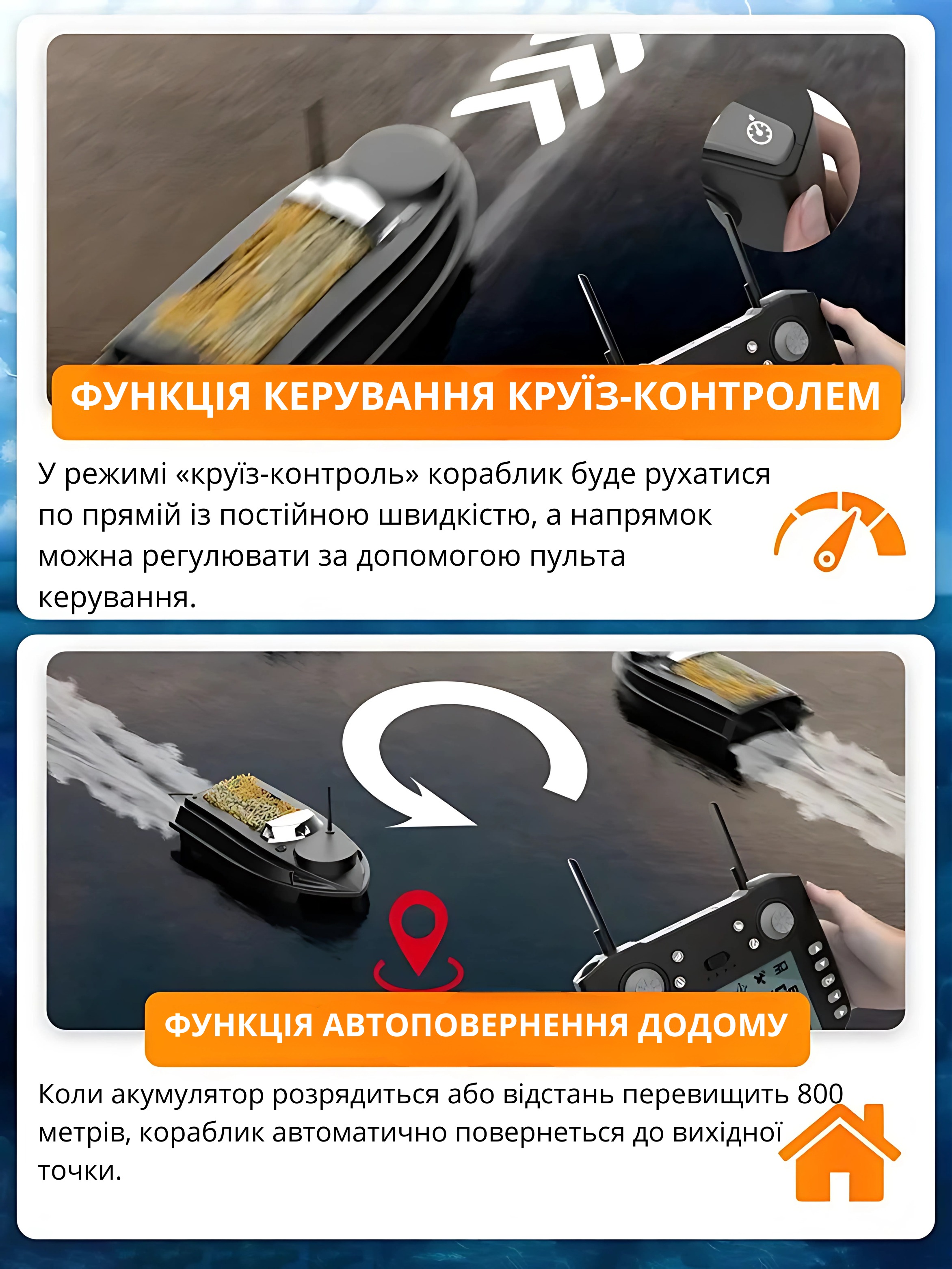 ФУНКЦІЯ КЕРУВАННЯ КРУЇЗ-КОНТРОЛЕМ

У режимі «круїз-контроль» кораблик буде рухатися по прямій із постійною швидкістю, а напрямок можна регулювати за допомогою пульта керування.

ФУНКЦІЯ АВТОПОВЕРНЕННЯ ДОДОМУ

Коли акумулятор розрядиться або відстань перевищить 800 метрів, кораблик автоматично повернеться до вихідної точки.