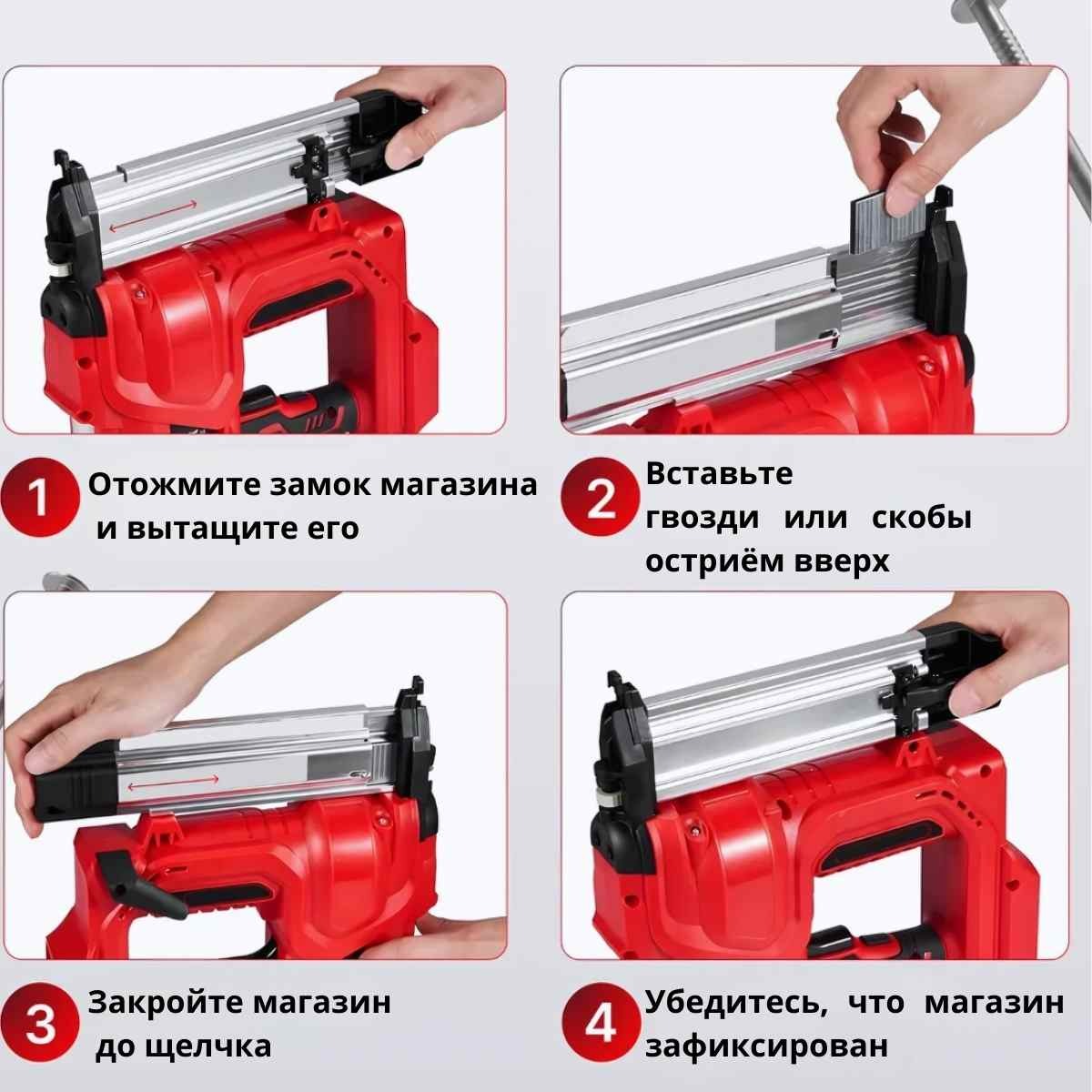 1 Отожмите замок магазина и вытащите его

2 Вставьте гвозди или скобы остриём вверх

3 Закройте магазин до щелчка

4 Убедитесь, что магазин зафиксирован