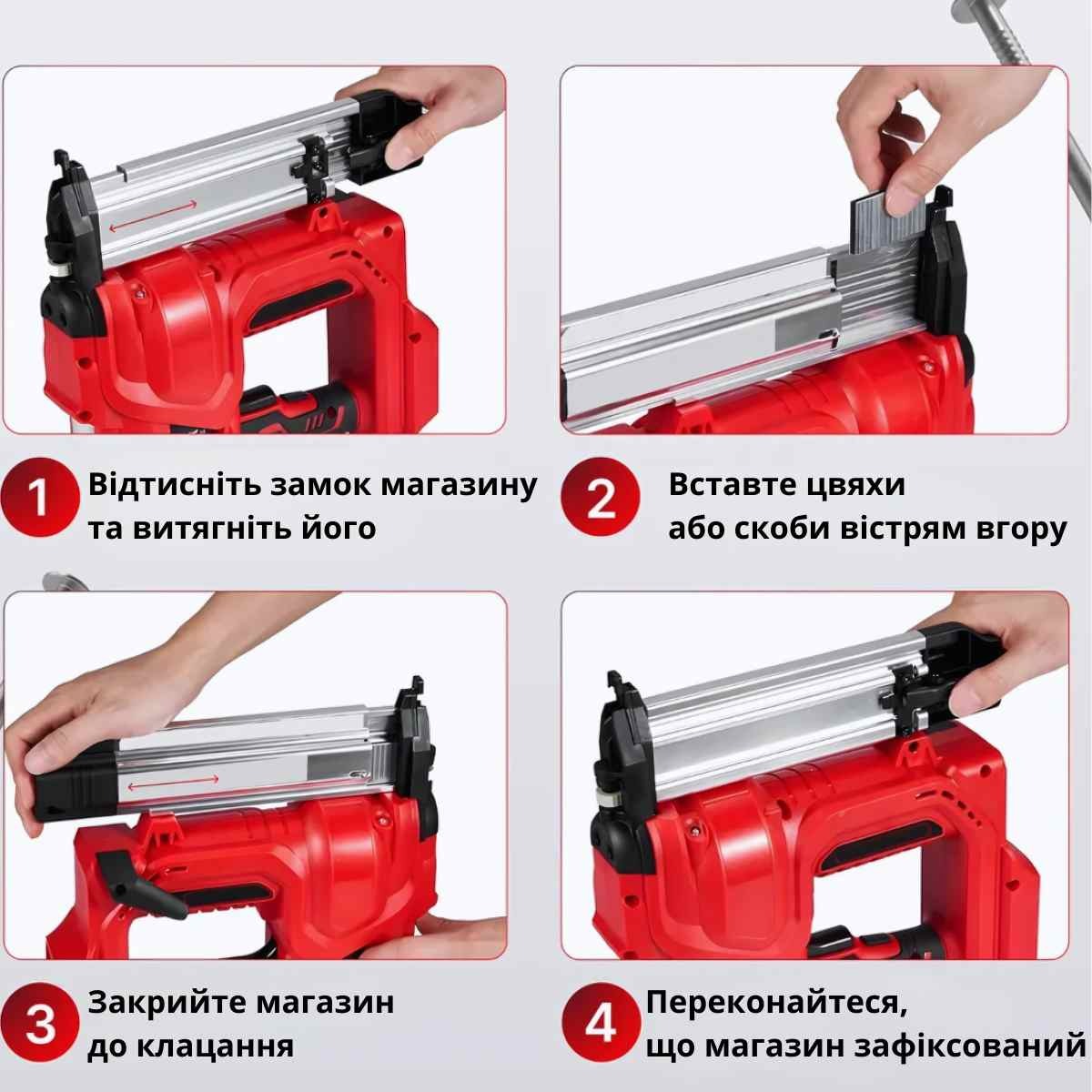 1 Відтисніть замок магазину та витягніть його

2 Вставте цвяхи або скоби вістрям вгору

3 Закрийте магазин до клацання

4 Переконайтеся, що магазин зафіксований