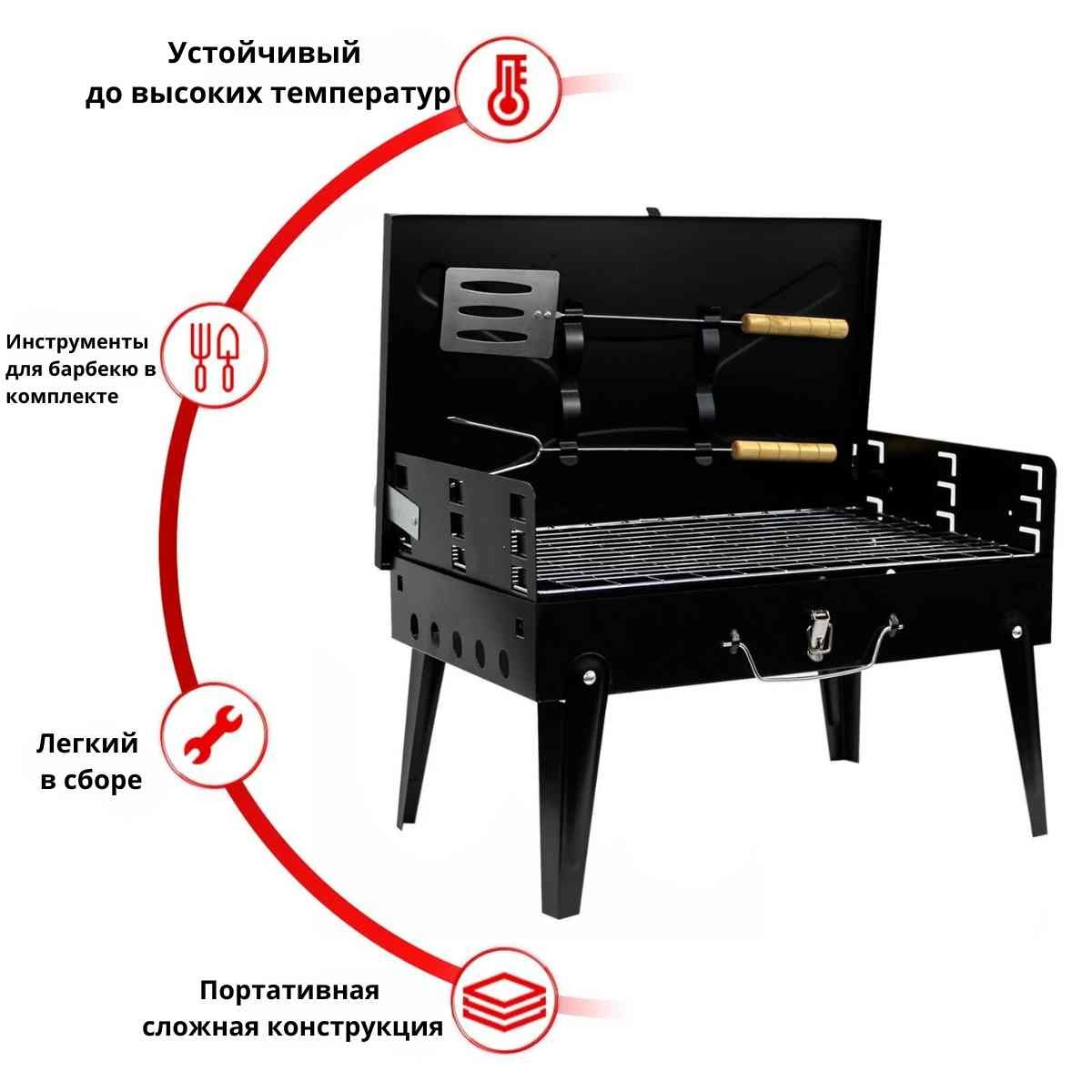 Устойчивый до высоких температур

Инструменты для барбекю в комплекте

Легкий в сборе

Портативная сложная конструкция