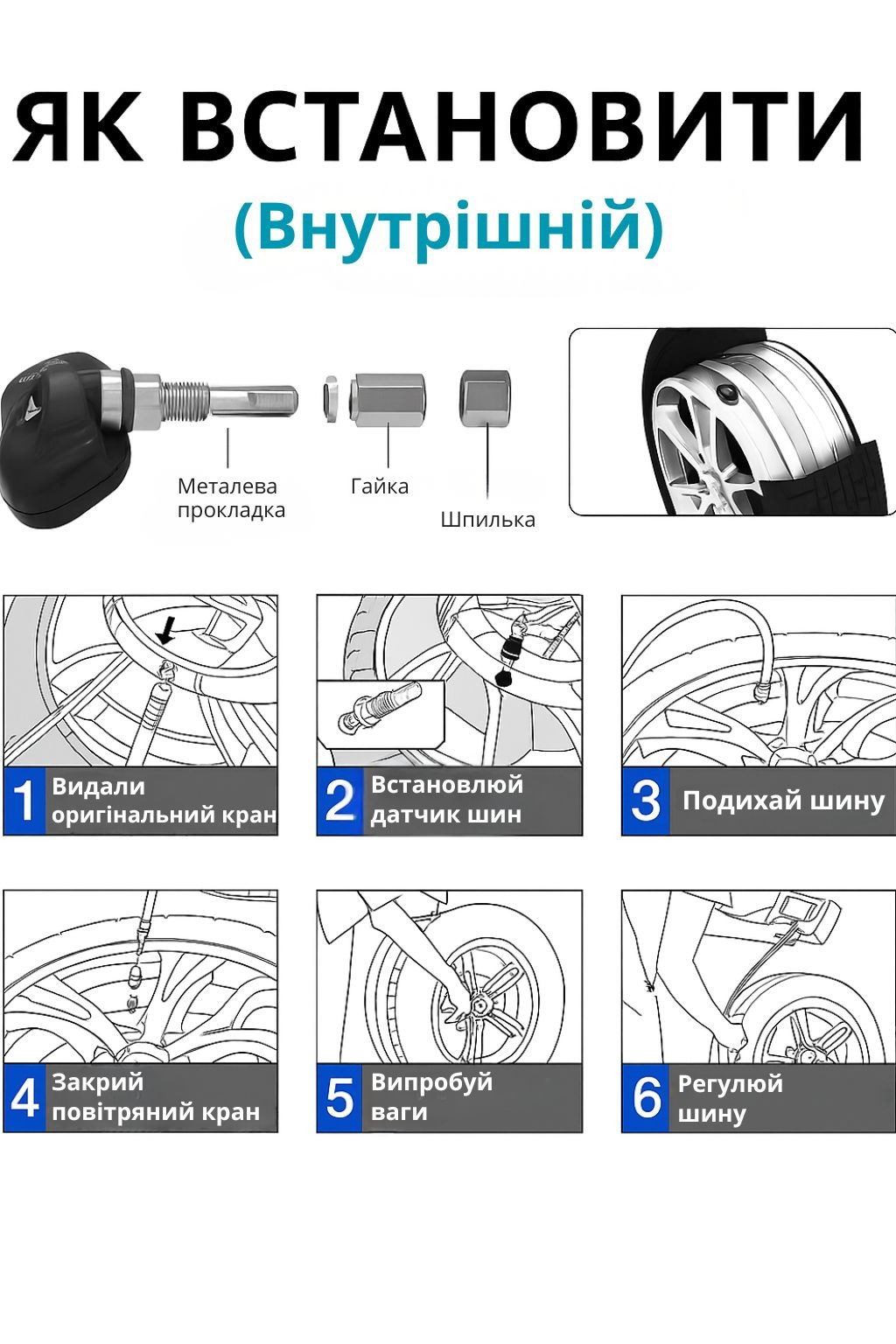 ЯК ВСТАНОВИТИ
(Внутрішній)

Металева прокладка
Гайка
Шпилька

1 Видали оригінальний кран
2 Встановлюй датчик шин
3 Подихай шину
4 Закрий повітряний кран
5 Випробуй ваги
6 Регулюй шину