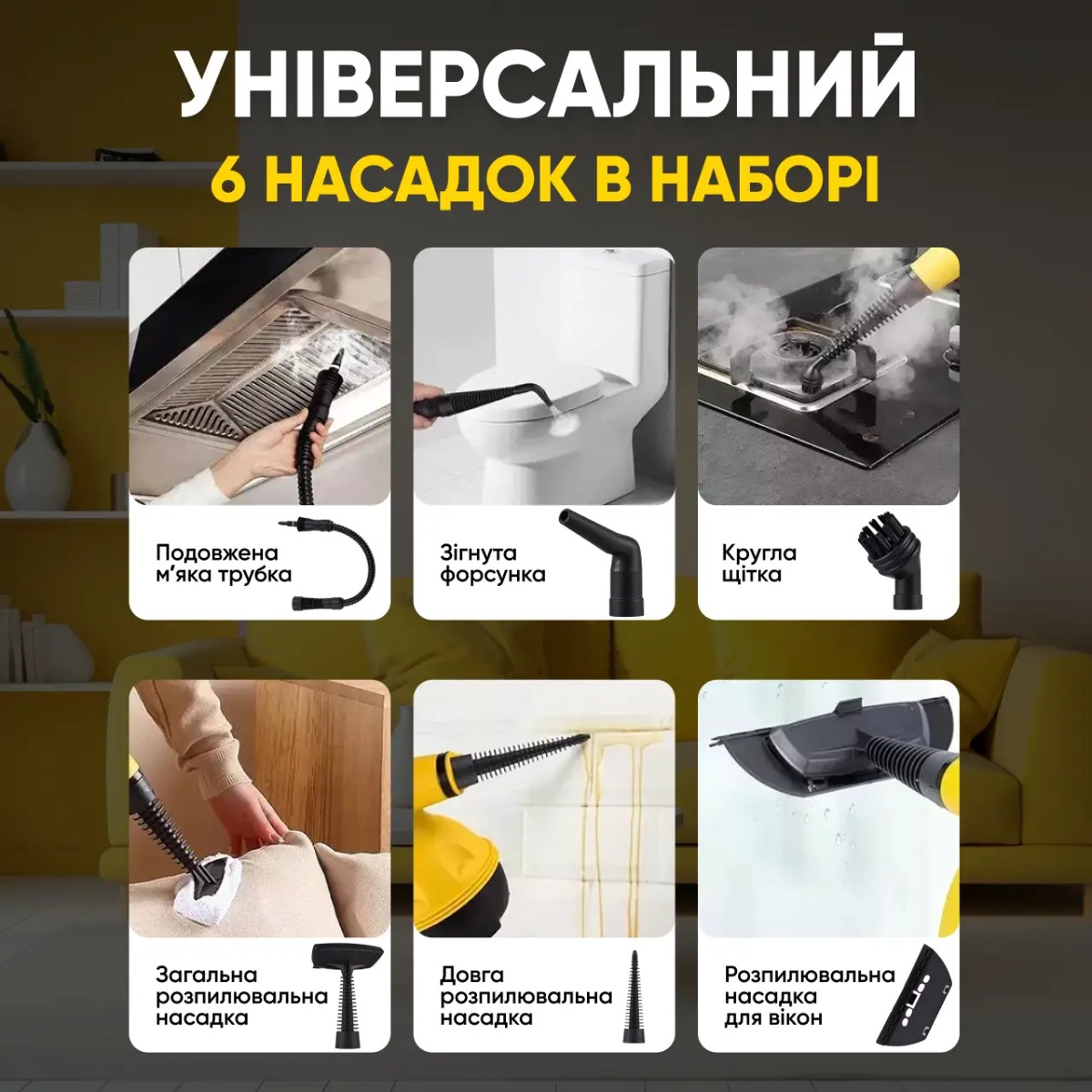 УНІВЕРСАЛЬНИЙ
6 НАСАДОК В НАБОРІ

Подовжена м'яка трубка

Зігнута форсунка

Кругла щітка

Загальна розпилювальна насадка

Довга розпилювальна насадка

Розпилювальна насадка для вікон