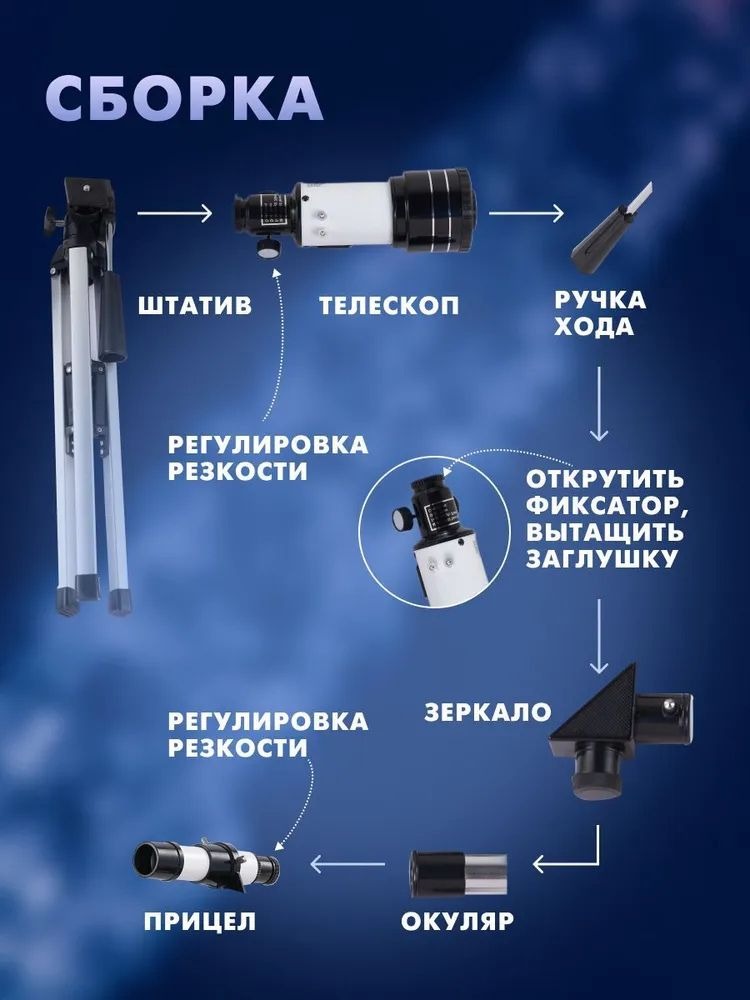 СБОРКА

ШТАТИВ

ТЕЛЕСКОП

РУЧКА ХОДА

РЕГУЛИРОВКА РЕЗКОСТИ

ОТКРУТИТЬ ФИКСАТОР, ВЫТАЩИТЬ ЗАГЛУШКУ

ЗЕРКАЛО

РЕГУЛИРОВКА РЕЗКОСТИ

ПРИЦЕЛ

ОКУЛЯР