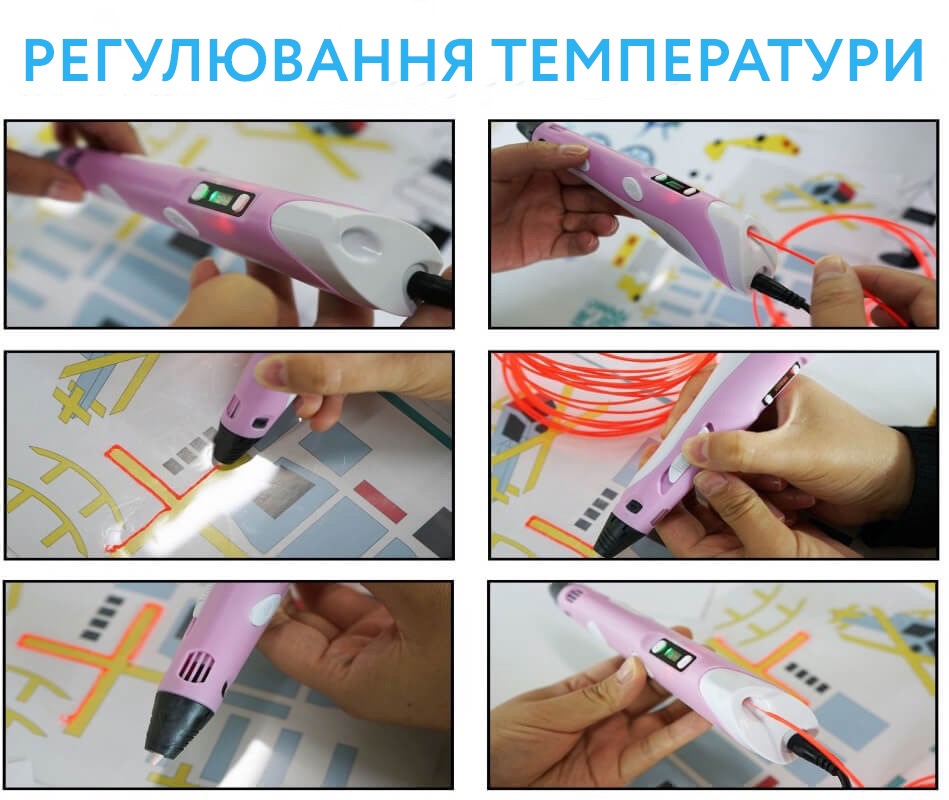 РЕГУЛЮВАННЯ ТЕМПЕРАТУРИ