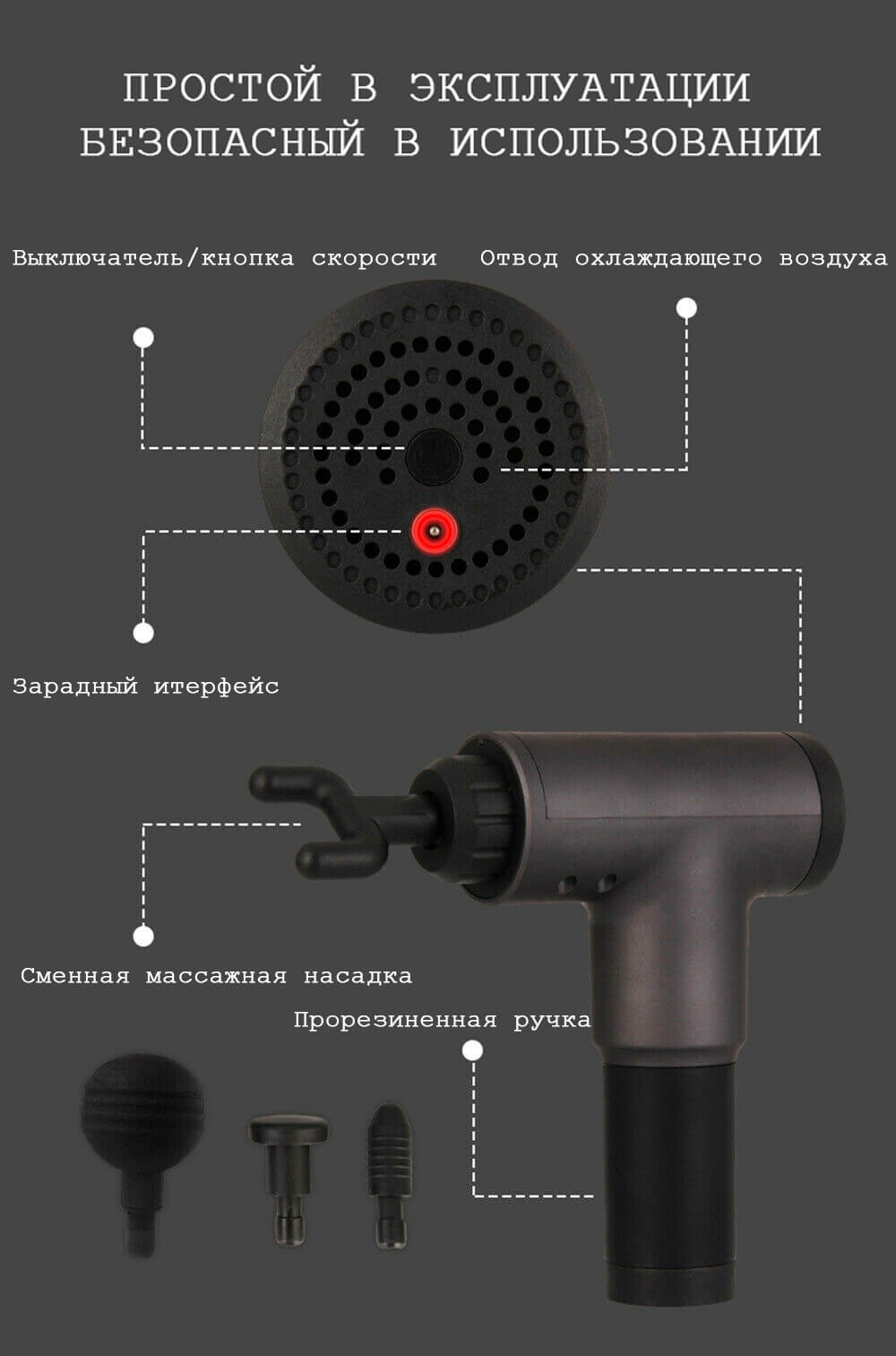 ПРОСТОЙ В ЭКСПЛУАТАЦИИ
БЕЗОПАСНЫЙ В ИСПОЛЬЗОВАНИИ

Выключатель/кнопка скорости

Отвод охлаждающего воздуха

Зарадный итерфейс

Сменная массажная насадка

Прорезиненная ручка