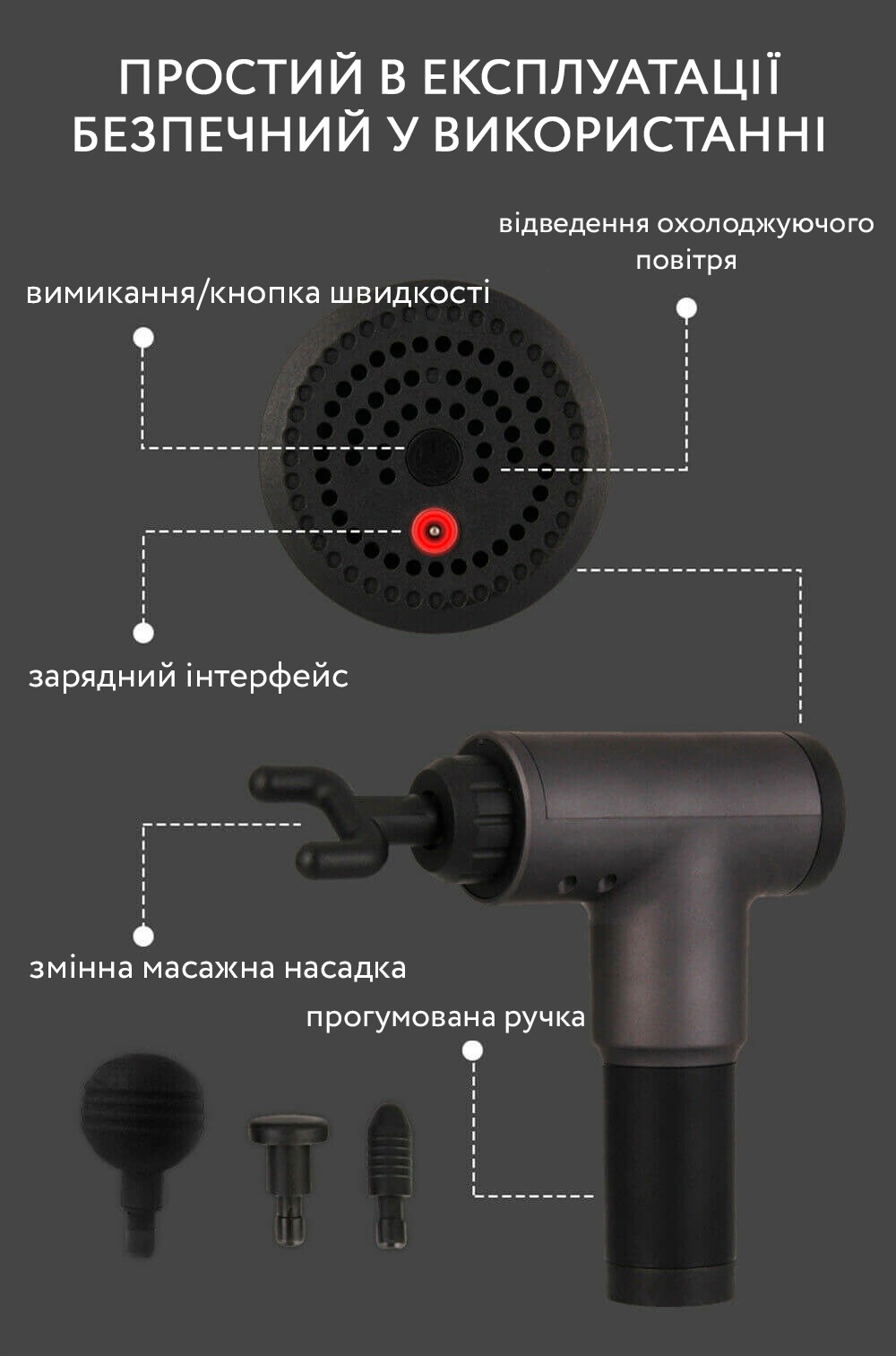 ПРОСТИЙ В ЕКСПЛУАТАЦІЇ БЕЗПЕЧНИЙ У ВИКОРИСТАННІ

відведення охолоджуючого повітря

вимикання/кнопка швидкості

зарядний інтерфейс

змінна масажна насадка

прогумована ручка