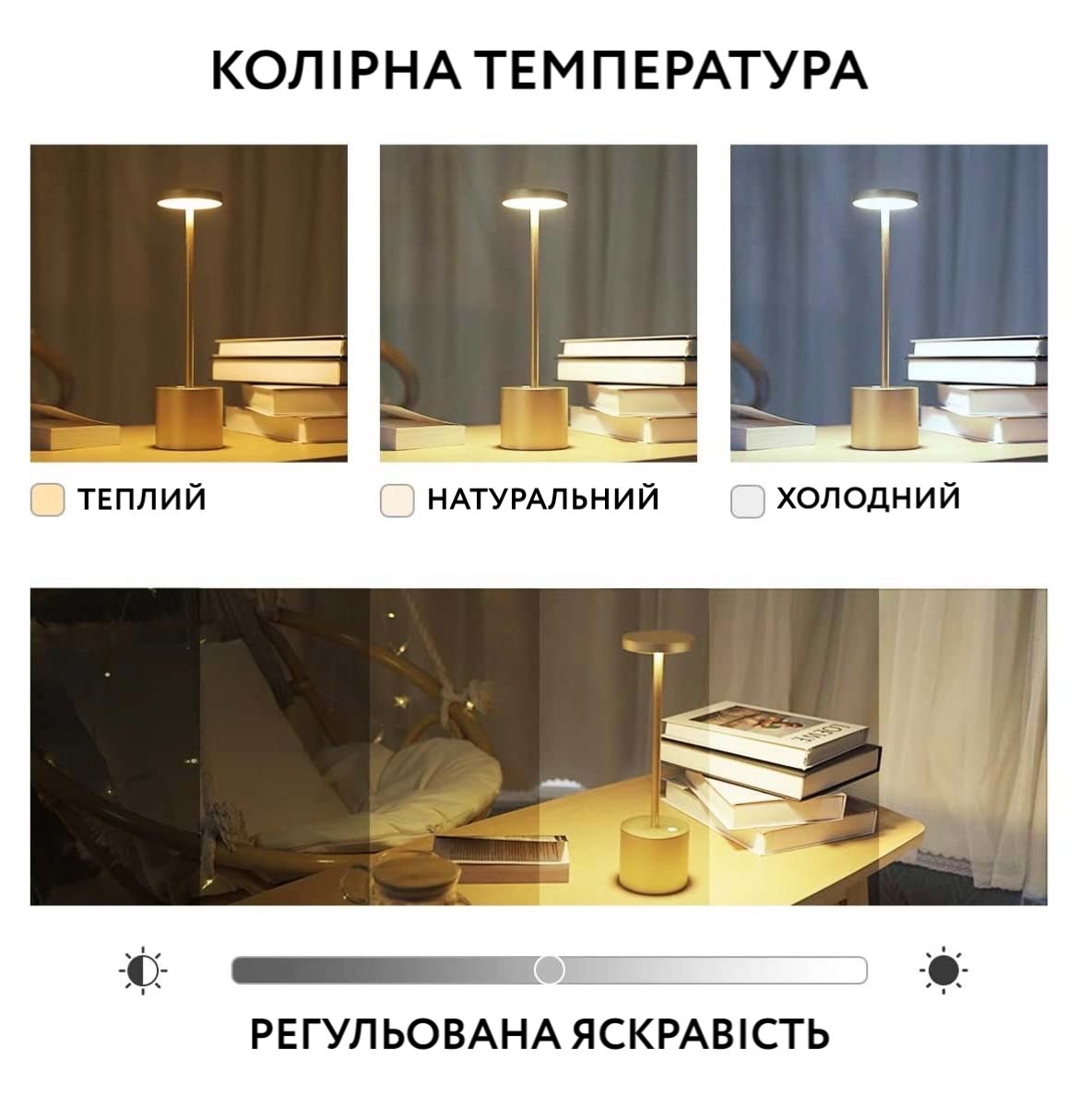 КОЛІРНА ТЕМПЕРАТУРА

ТЕПЛИЙ

НАТУРАЛЬНИЙ

ХОЛОДНИЙ

РЕГУЛЬОВАНА ЯСКРАВІСТЬ