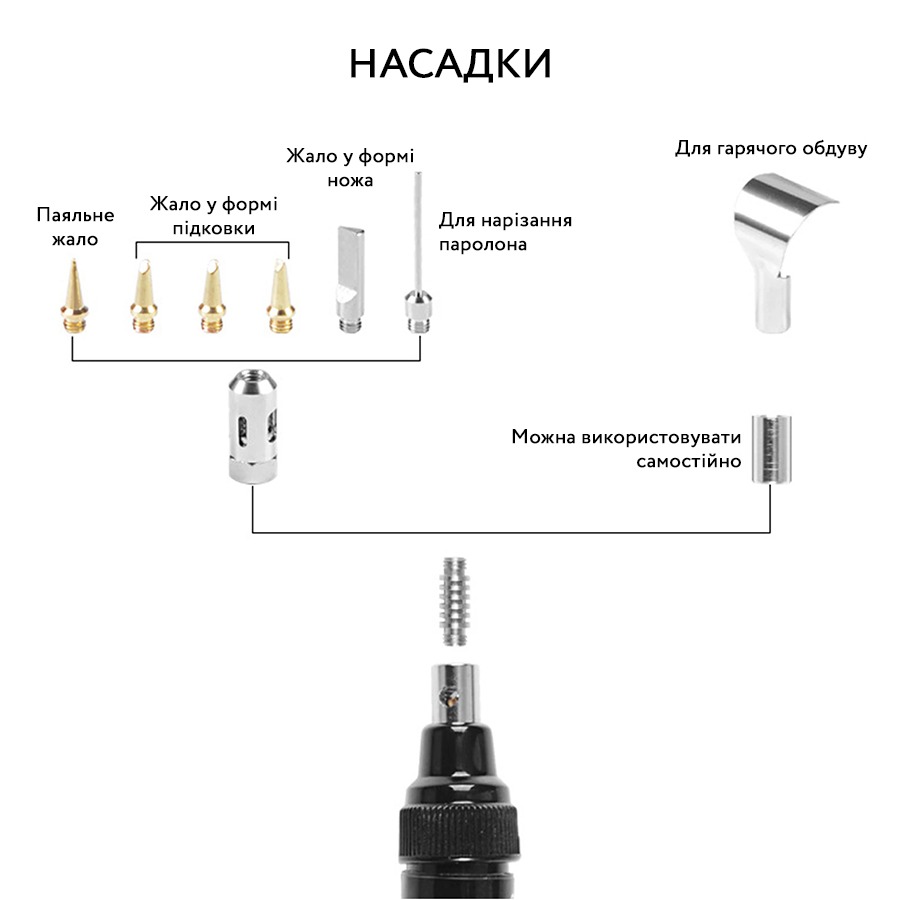 НАСАДКИ

Паяльне жало

Жало у формі підковки

Жало у формі ножа

Для нарізання паролона

Для гарячого обдуву

Можна використовувати самостійно