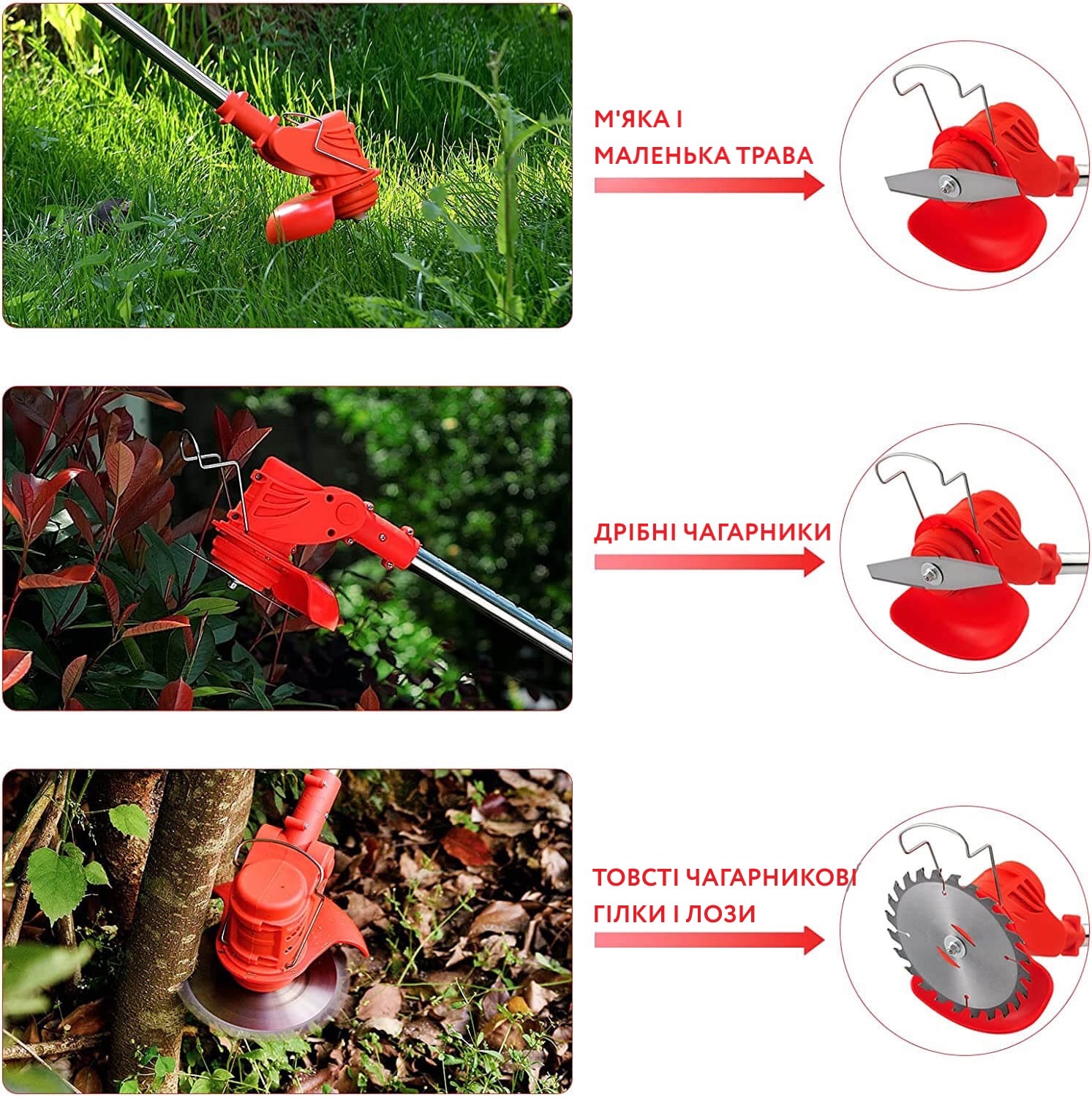 М'ЯКА І
МАЛЕНЬКА ТРАВА

ДРІБНІ ЧАГАРНИКИ

ТОВСТІ ЧАГАРНИКОВІ
ГІЛКИ І ЛОЗИ