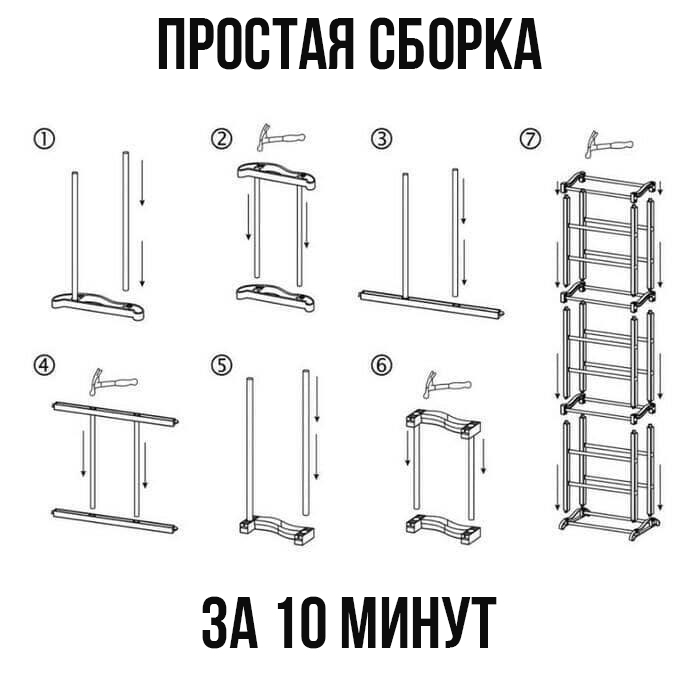 ПРОСТАЯ СБОРКА

①

②

③

⑦

④

⑤

⑥

ЗА 10 МИНУТ