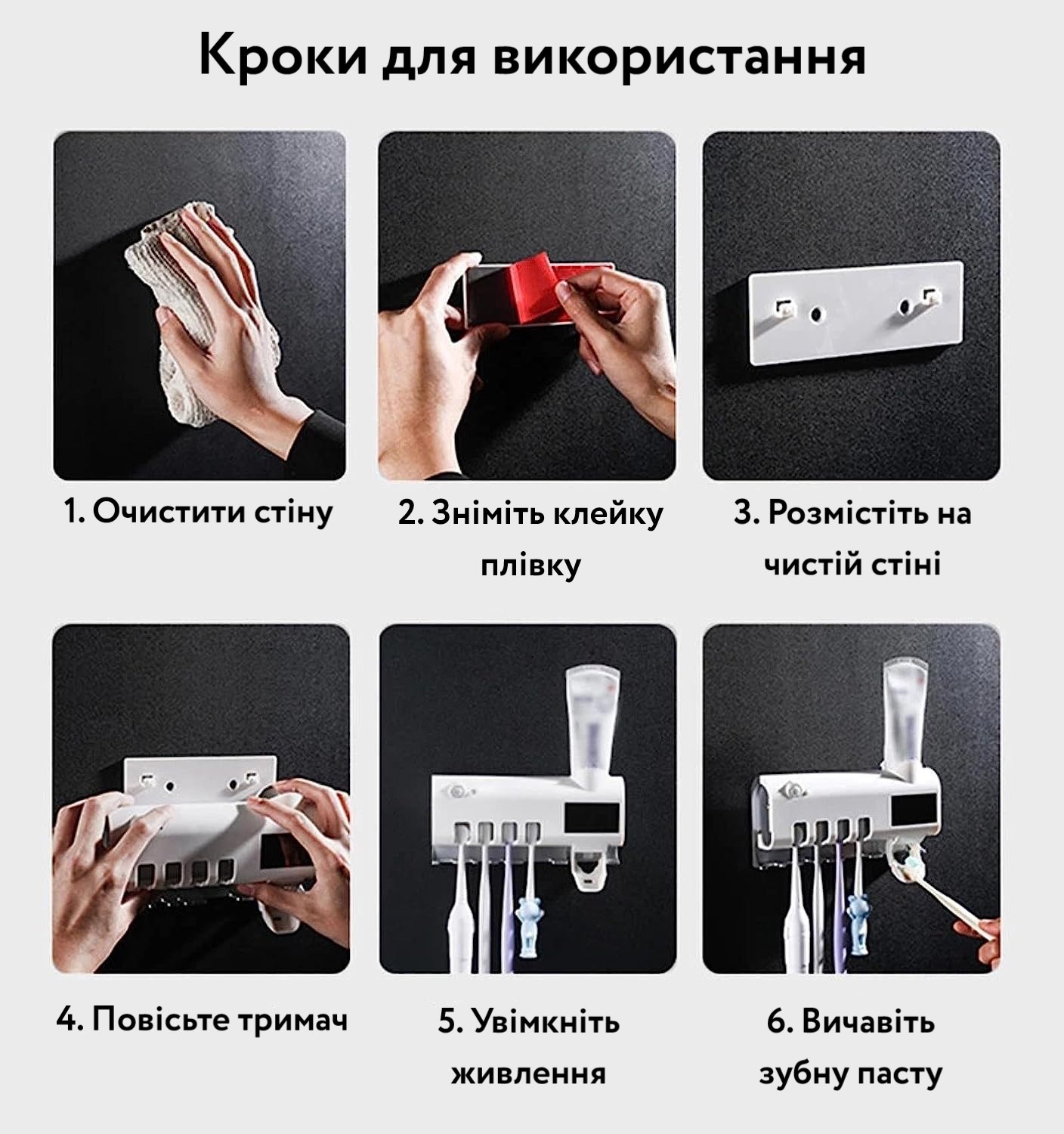 Кроки для використання

1. Очистити стіну

2. Зніміть клейку плівку

3. Розмістіть на чистій стіні

4. Повісьте тримач

5. Увімкніть живлення

6. Вичавіть зубну пасту