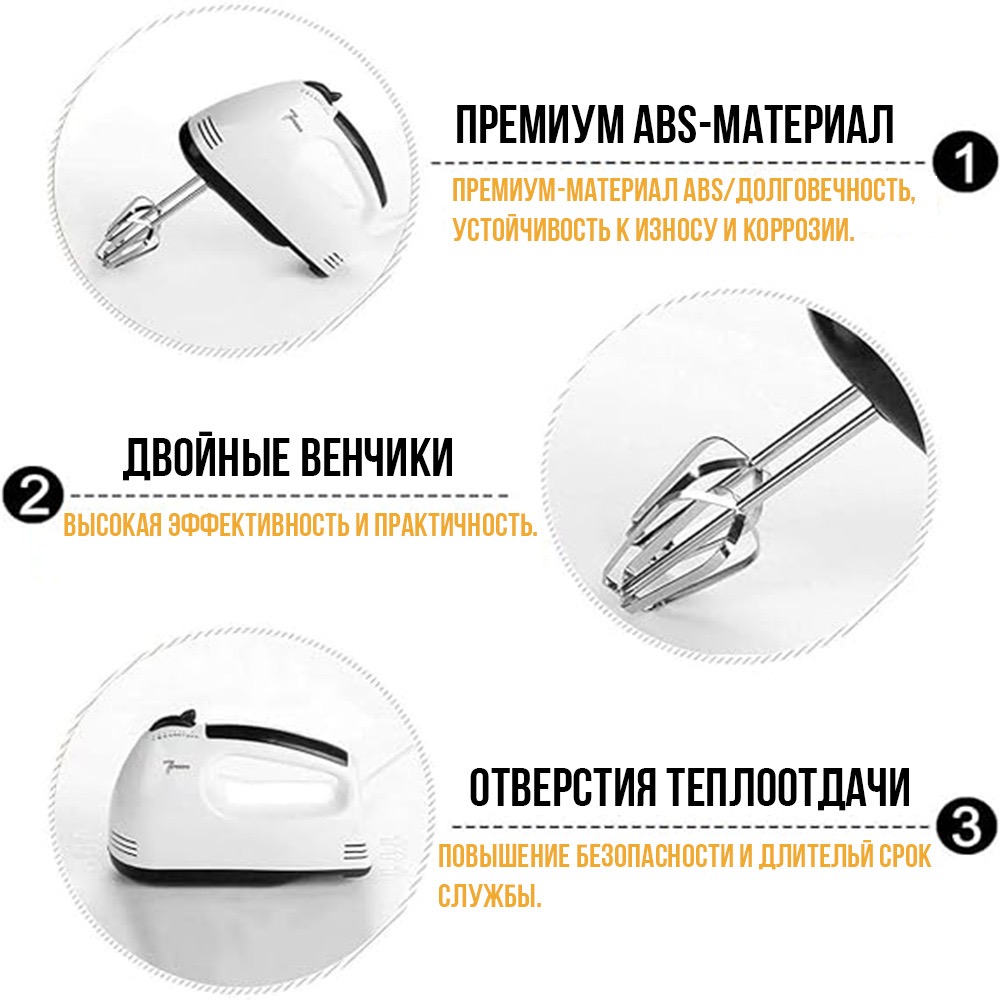 ПРЕМИУМ ABS-МАТЕРИАЛ

1

ПРЕМИУМ-МАТЕРИАЛ ABS/ДОЛГОВЕЧНОСТЬ, УСТОЙЧИВОСТЬ К ИЗНОСУ И КОРРОЗИИ.

ДВОЙНЫЕ ВЕНЧИКИ

2

ВЫСОКАЯ ЭФФЕКТИВНОСТЬ И ПРАКТИЧНОСТЬ.

ОТВЕРСТИЯ ТЕПЛООТДАЧИ

3

ПОВЫШЕНИЕ БЕЗОПАСНОСТИ И ДЛИТЕЛЬЙ СРОК СЛУЖБЫ.