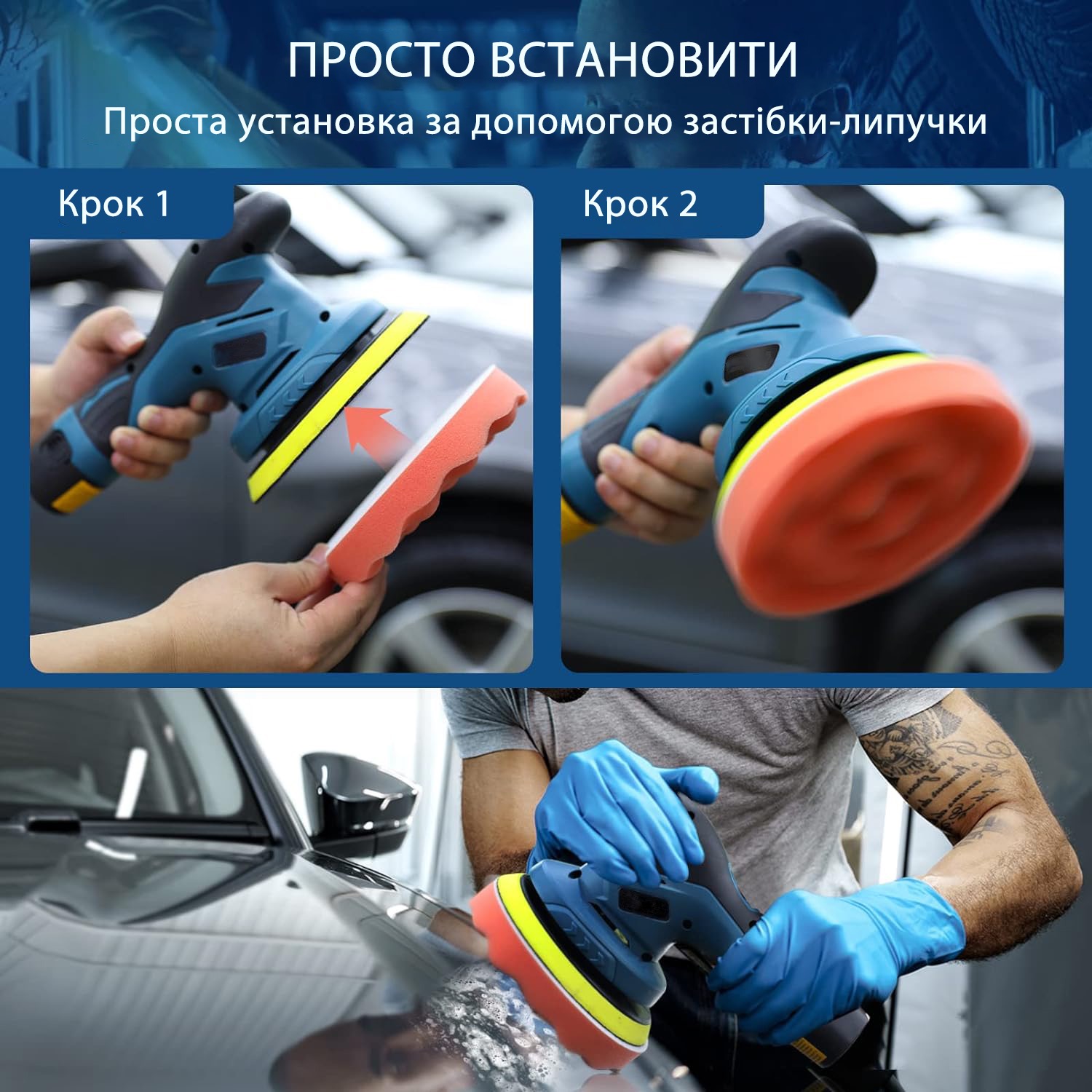 ПРОСТО ВСТАНОВИТИ
Проста установка за допомогою застібки-липучки

Крок 1

Крок 2