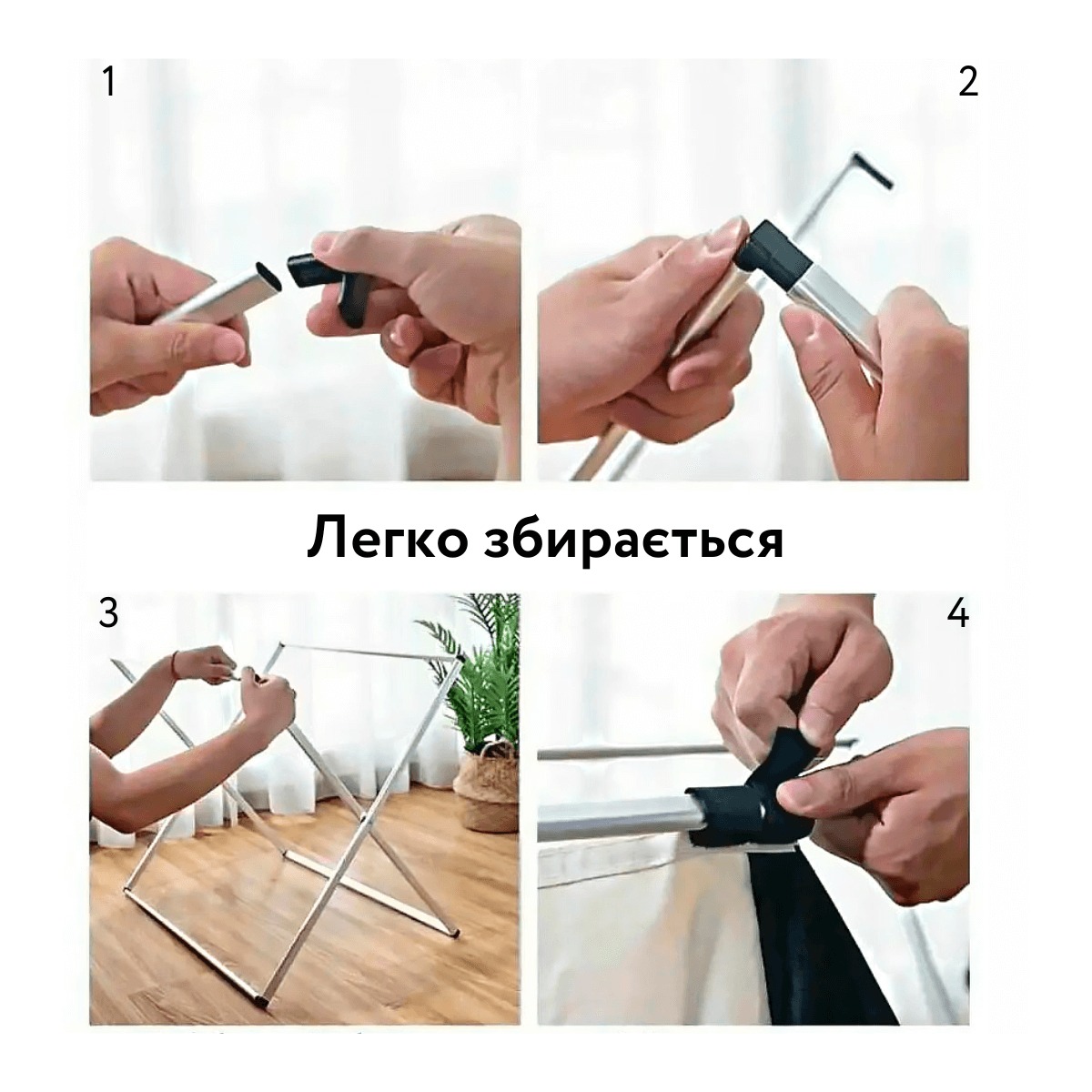 1

2

Легко збирається

3

4