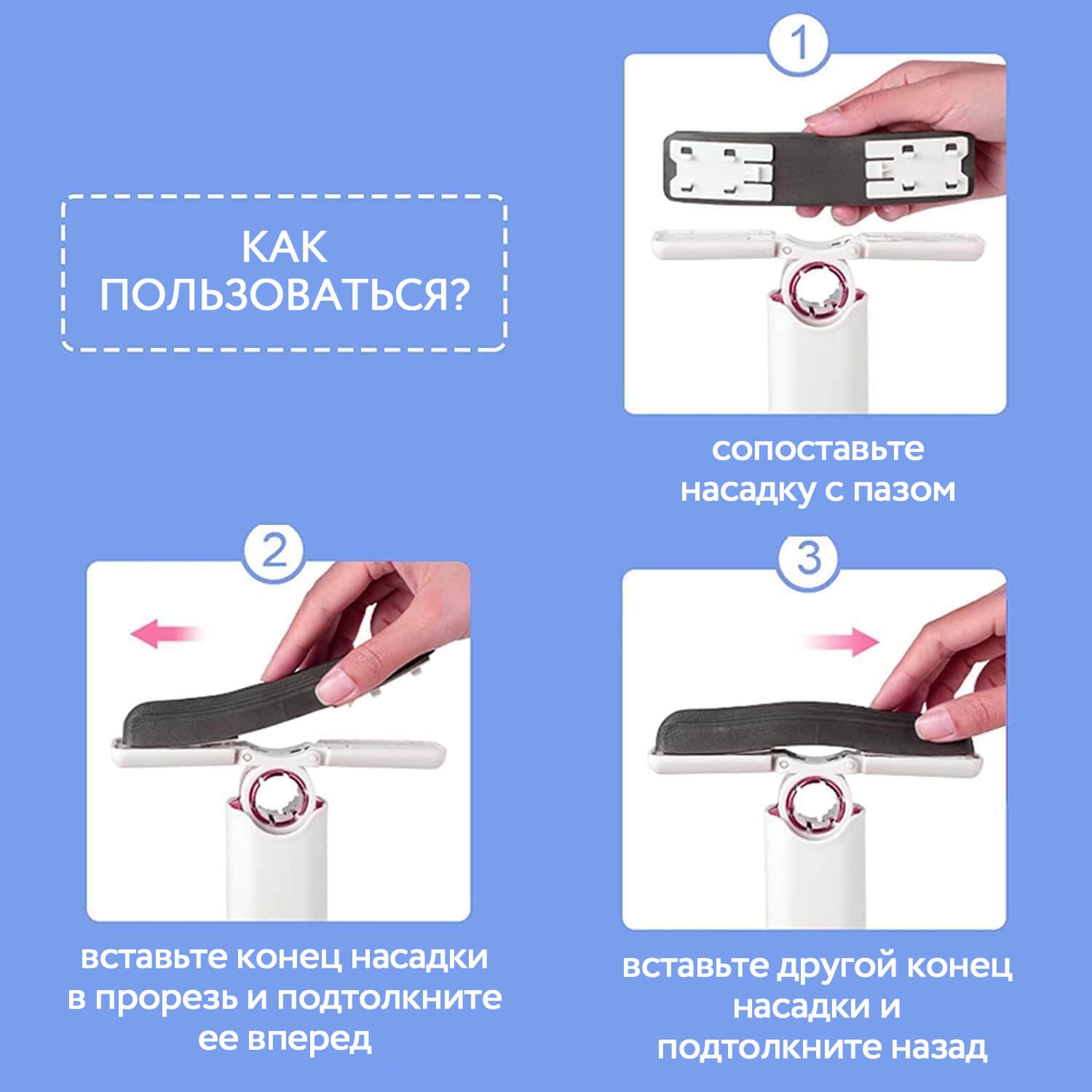 КАК ПОЛЬЗОВАТЬСЯ?

1

сопоставьте насадку с пазом

2

вставьте конец насадки в прорезь и подтолкните ее вперед

3

вставьте другой конец насадки и подтолкните назад