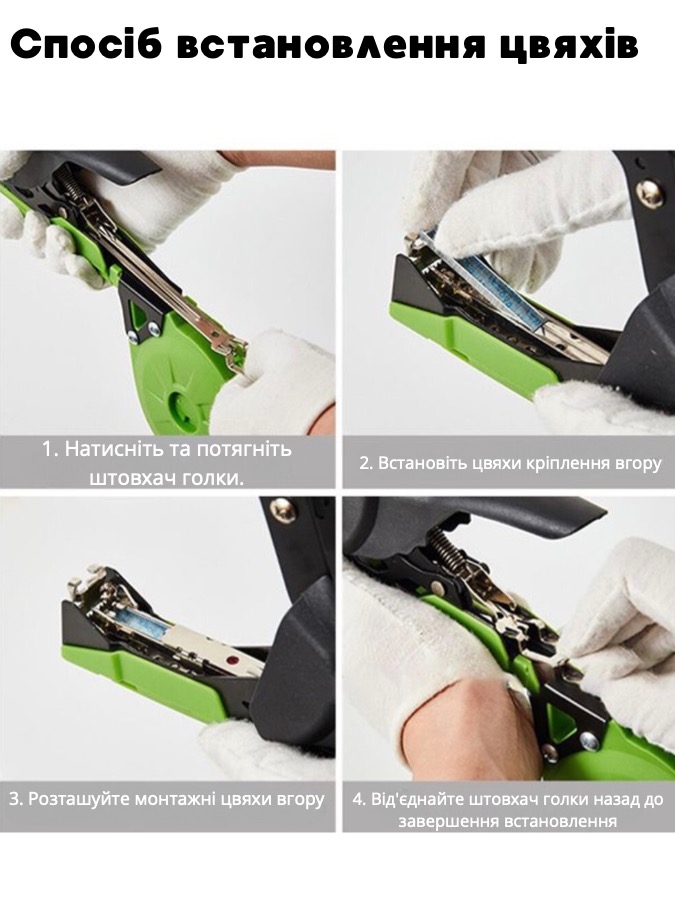 Спосіб встановлення цвяхів

1. Натисніть та потягніть штовхач голки.

2. Встановіть цвяхи кріплення вгору

3. Розташуйте монтажні цвяхи вгору

4. Від'єднайте штовхач голки назад до завершення встановлення