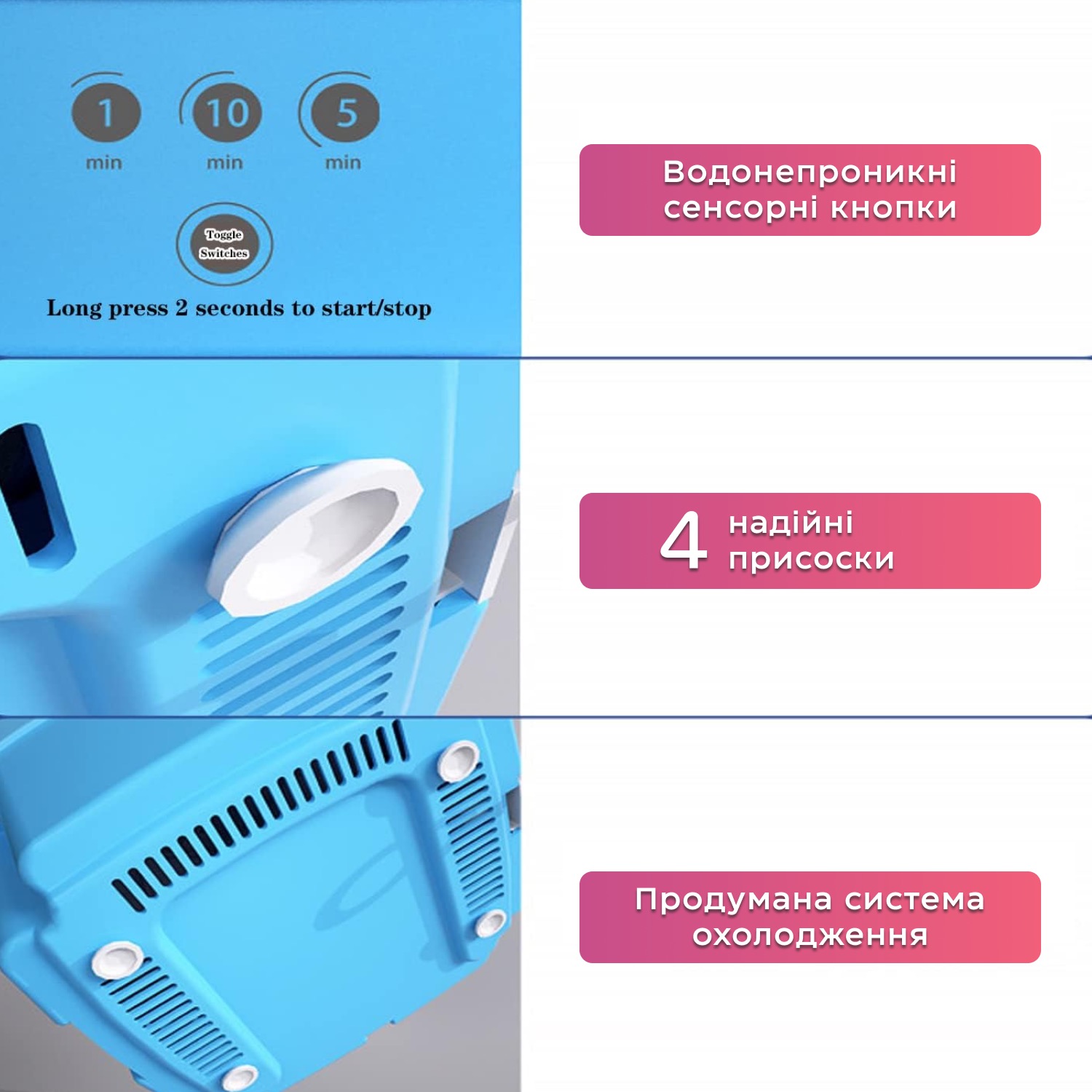 1
min

10
min

5
min

Toggle Switches

Long press 2 seconds to start/stop

Водонепроникні сенсорні кнопки

4 надійні присоски

Продумана система охолодження