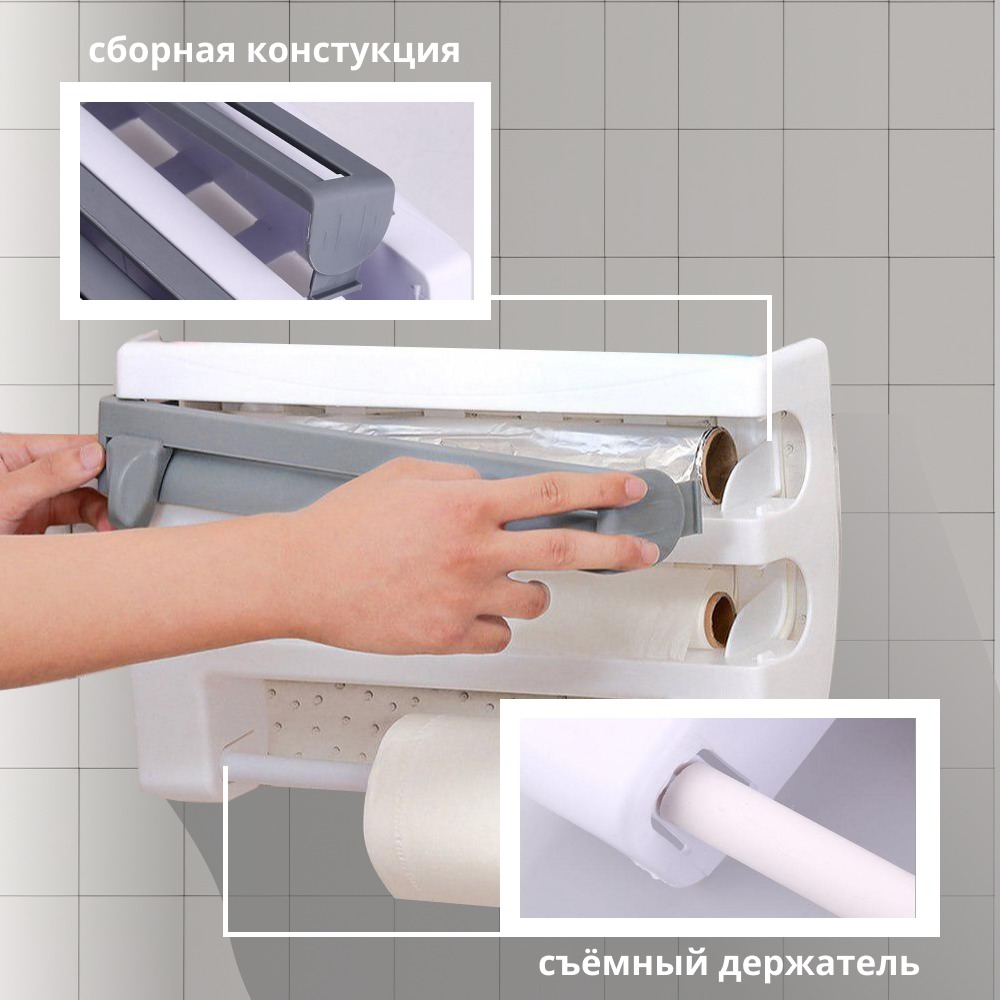 сборная констукция

съёмный держатель