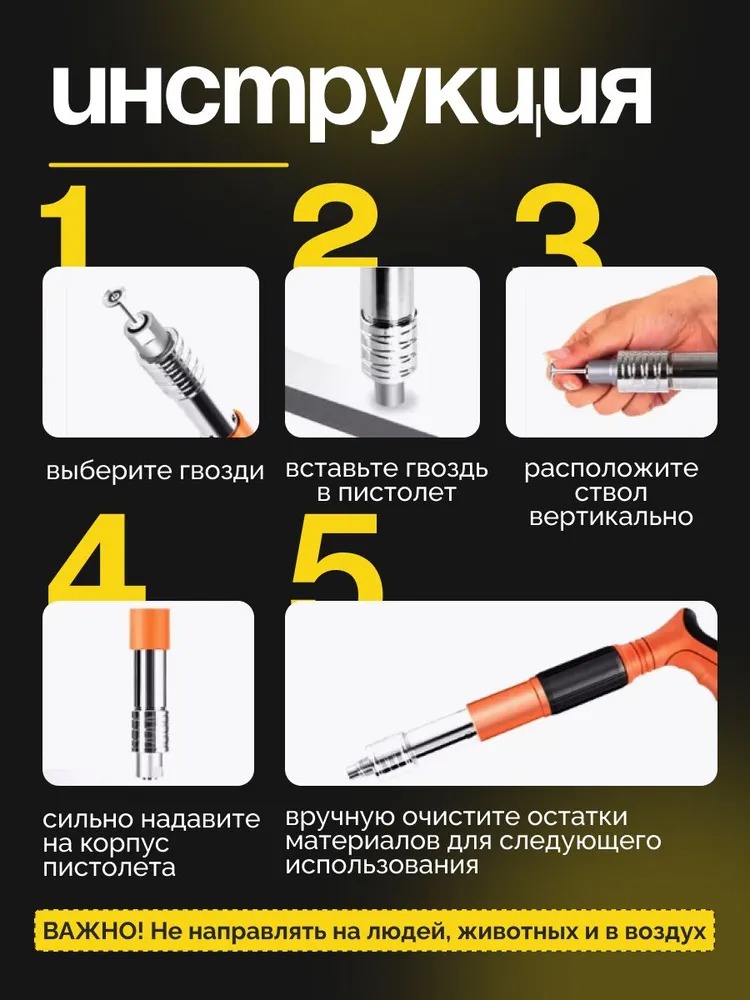 инструкция

1

выберите гвозди

2

вставьте гвоздь в пистолет

3

расположите ствол вертикально

4

сильно надавите на корпус пистолета

5

вручную очистите остатки материалов для следующего использования

ВАЖНО! Не направлять на людей, животных и в воздух