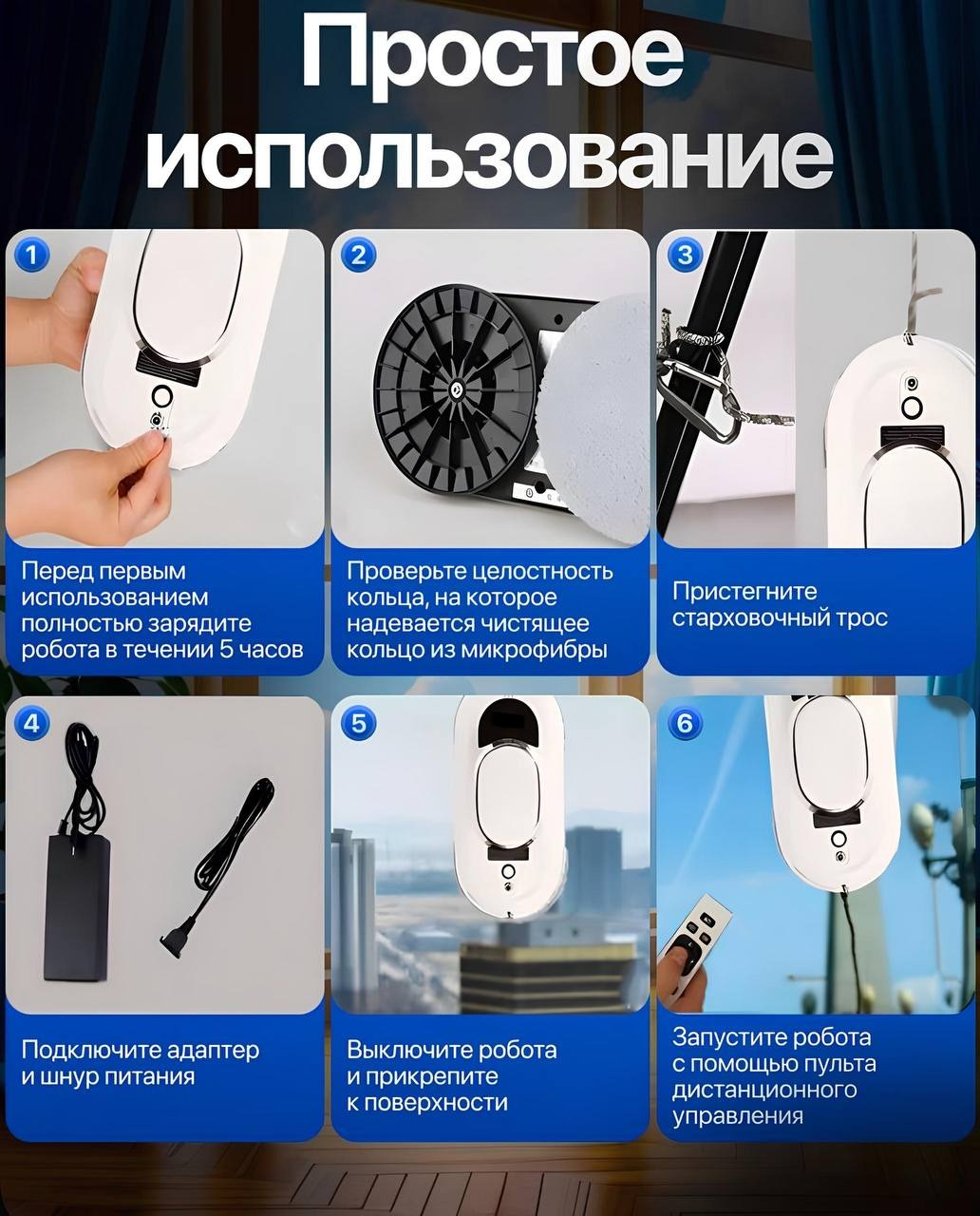 Простое использование

1

Перед первым использованием полностью зарядите робота в течении 5 часов

2

Проверьте целостность кольца, на которое надевается чистящее кольцо из микрофибры

3

Пристегните старховочный трос

4

Подключите адаптер и шнур питания

5

Выключите робота и прикрепите к поверхности

6

Запустите робота с помощью пульта дистанционного управления