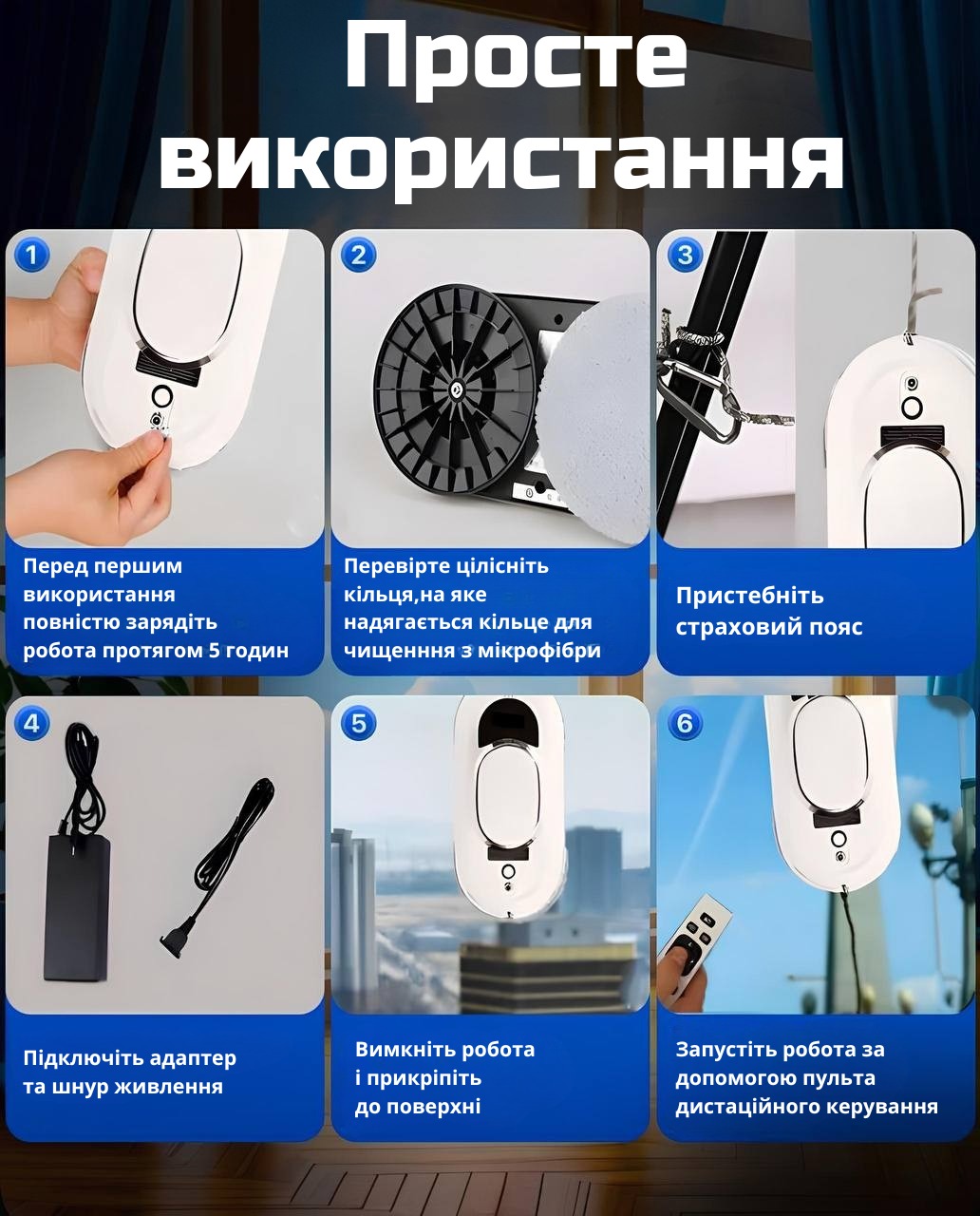 Просте використання

1
Перед першим використання повністю зарядіть робота протягом 5 годин

2
Перевірте цілісніть кільця,на яке надягається кільце для чищенння з мікрофібри

3
Пристебніть страховий пояс

4
Підключіть адаптер та шнур живлення

5
Вимкніть робота і прикріпіть до поверхні

6
Запустіть робота за допомогою пульта дистаційного керування