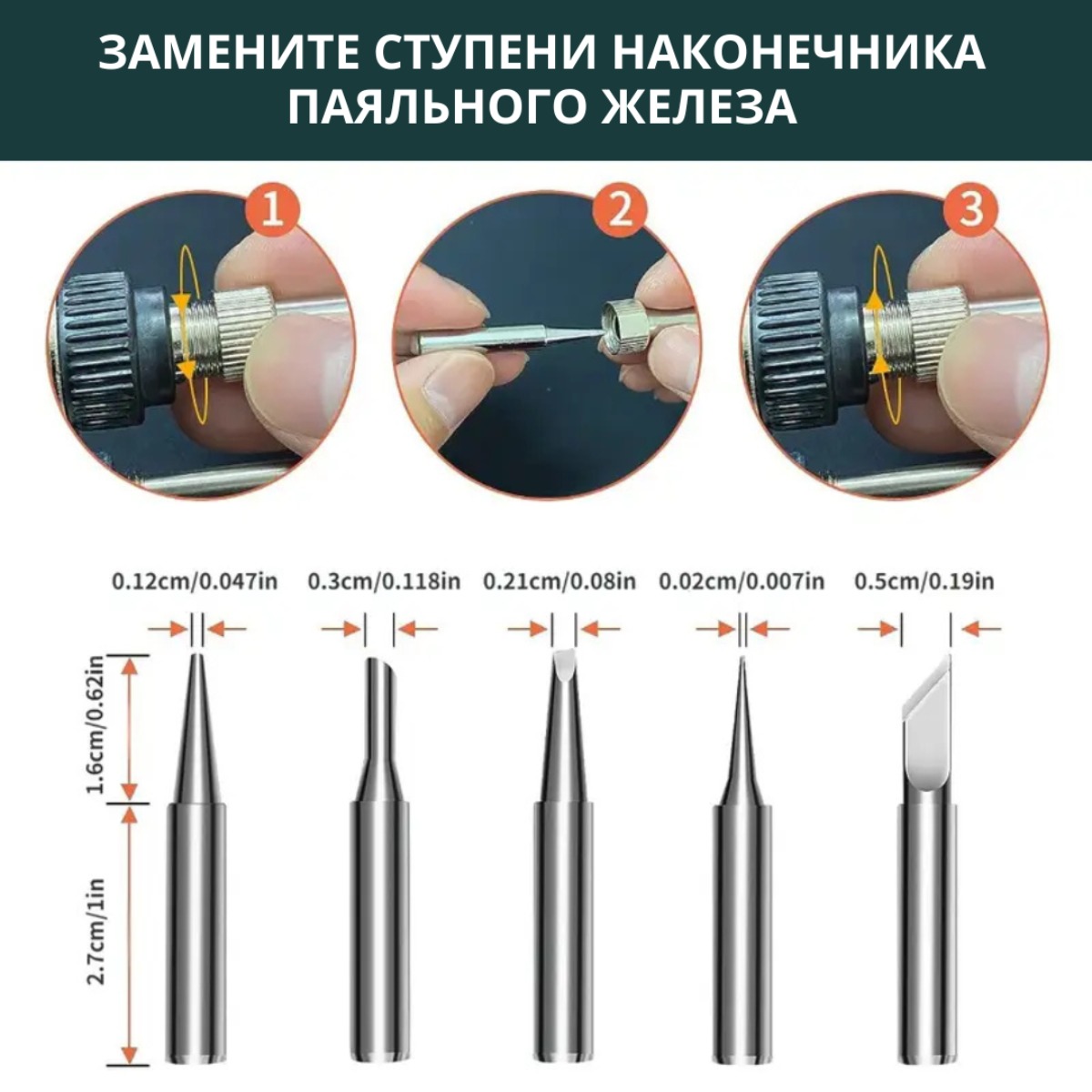 ЗАМЕНИТЕ СТУПЕНИ НАКОНЕЧНИКА ПАЯЛЬНОГО ЖЕЛЕЗА

1

2

3

0.12cm/0.047in

0.3cm/0.118in

0.21cm/0.08in

0.02cm/0.007in

0.5cm/0.19in

1.6cm/0.62in

2.7cm/1in