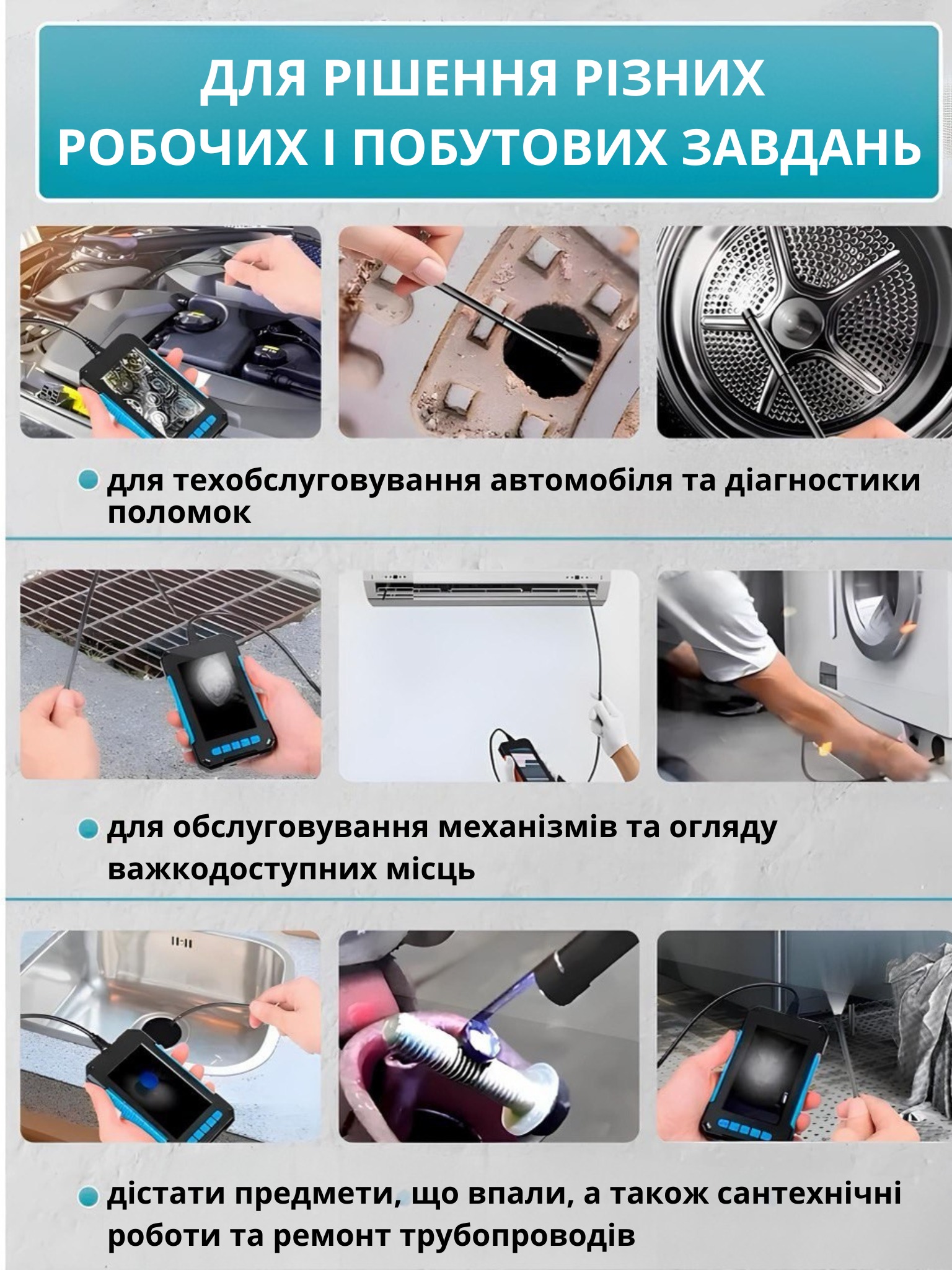 ДЛЯ РІШЕННЯ РІЗНИХ РОБОЧИХ І ПОБУТОВИХ ЗАВДАНЬ

для техобслуговування автомобіля та діагностики поломок

для обслуговування механізмів та огляду важкодоступних місць

дістати предмети, що впали, а також сантехнічні роботи та ремонт трубопроводів